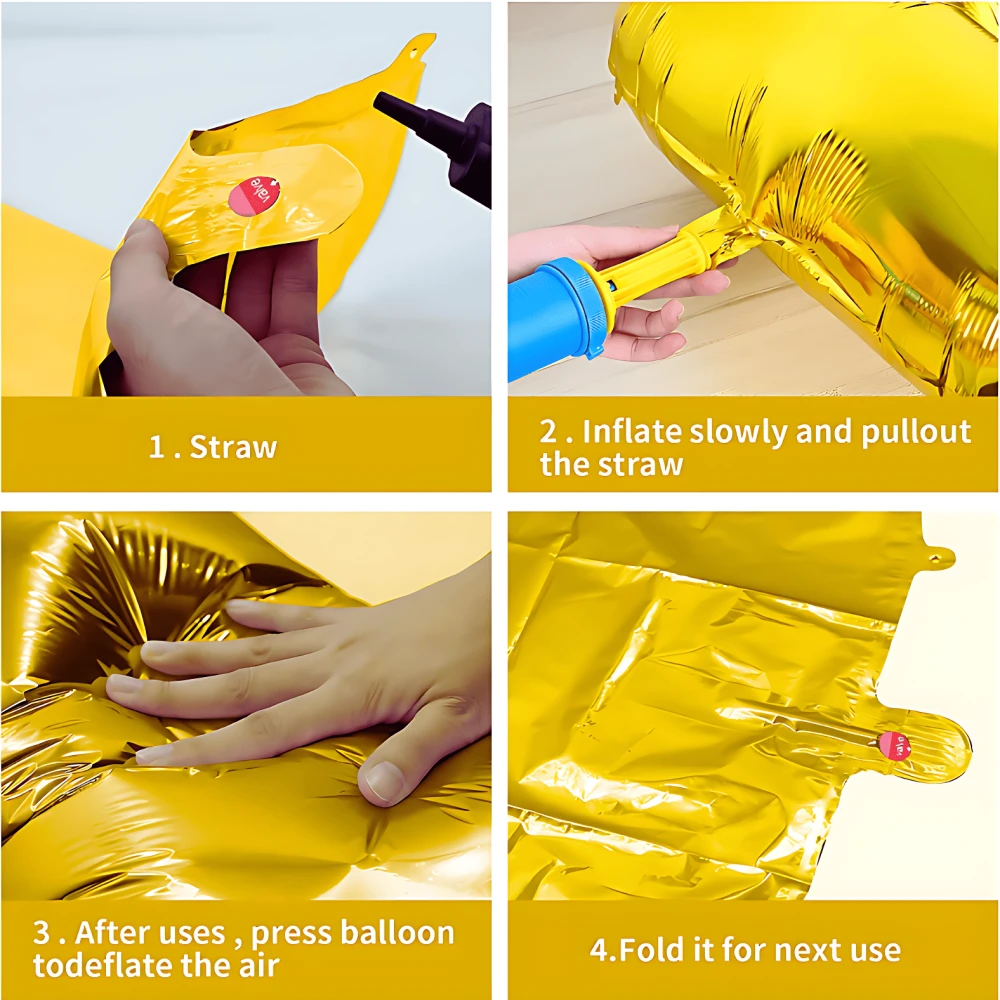 valve

1 . Straw

2 . Inflate slowly and pullout the straw

3 . After uses , press balloon todeflate the air

valve

4.Fold it for next use