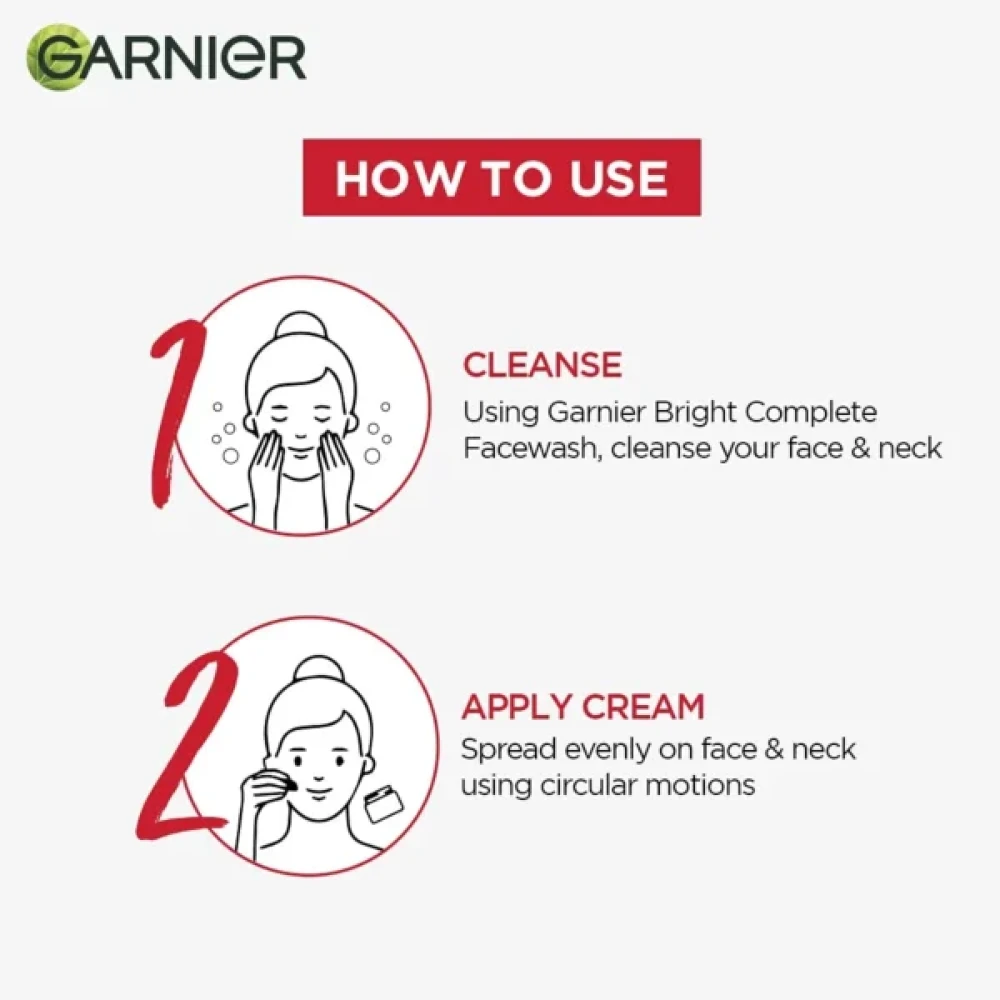 GARNIER

HOW TO USE

1

CLEANSE
Using Garnier Bright Complete Facewash, cleanse your face & neck

2

APPLY CREAM
Spread evenly on face & neck using circular motions