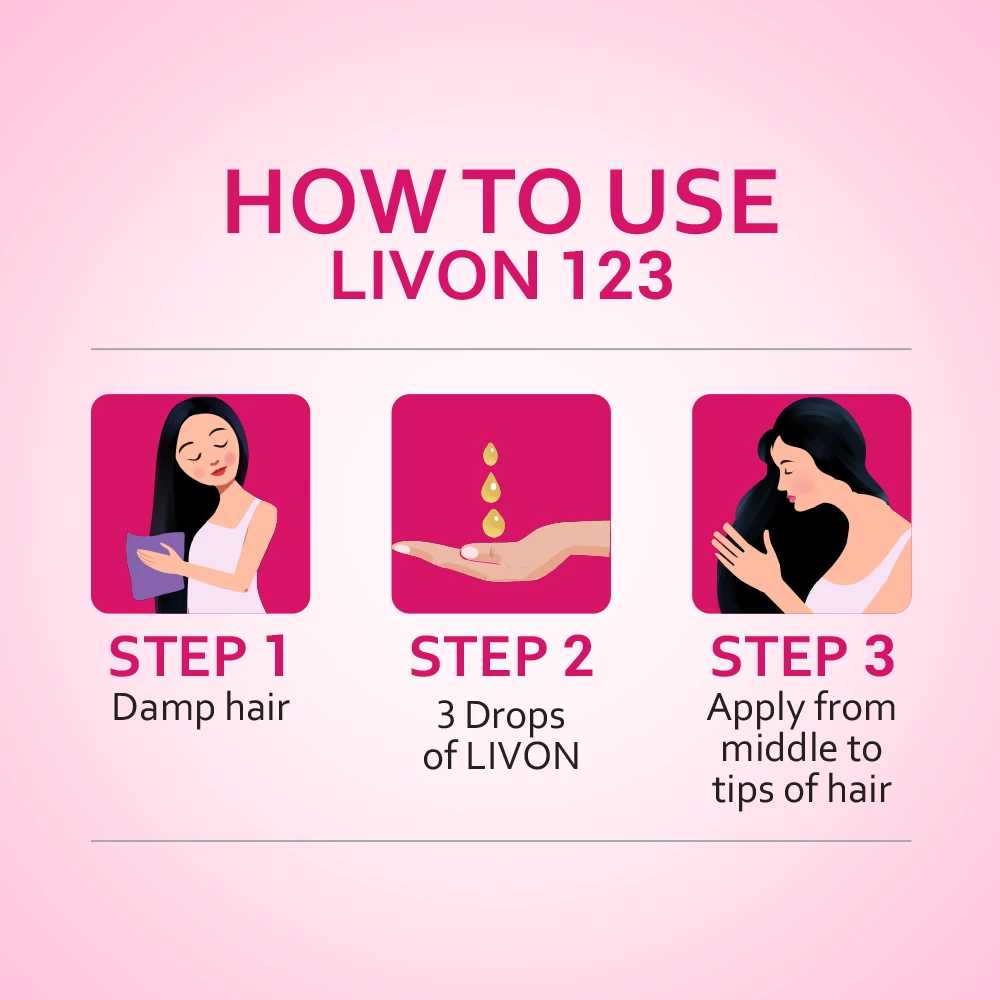 HOW TO USE
LIVON 123

STEP 1
Damp hair

STEP 2
3 Drops of LIVON

STEP 3
Apply from middle to tips of hair