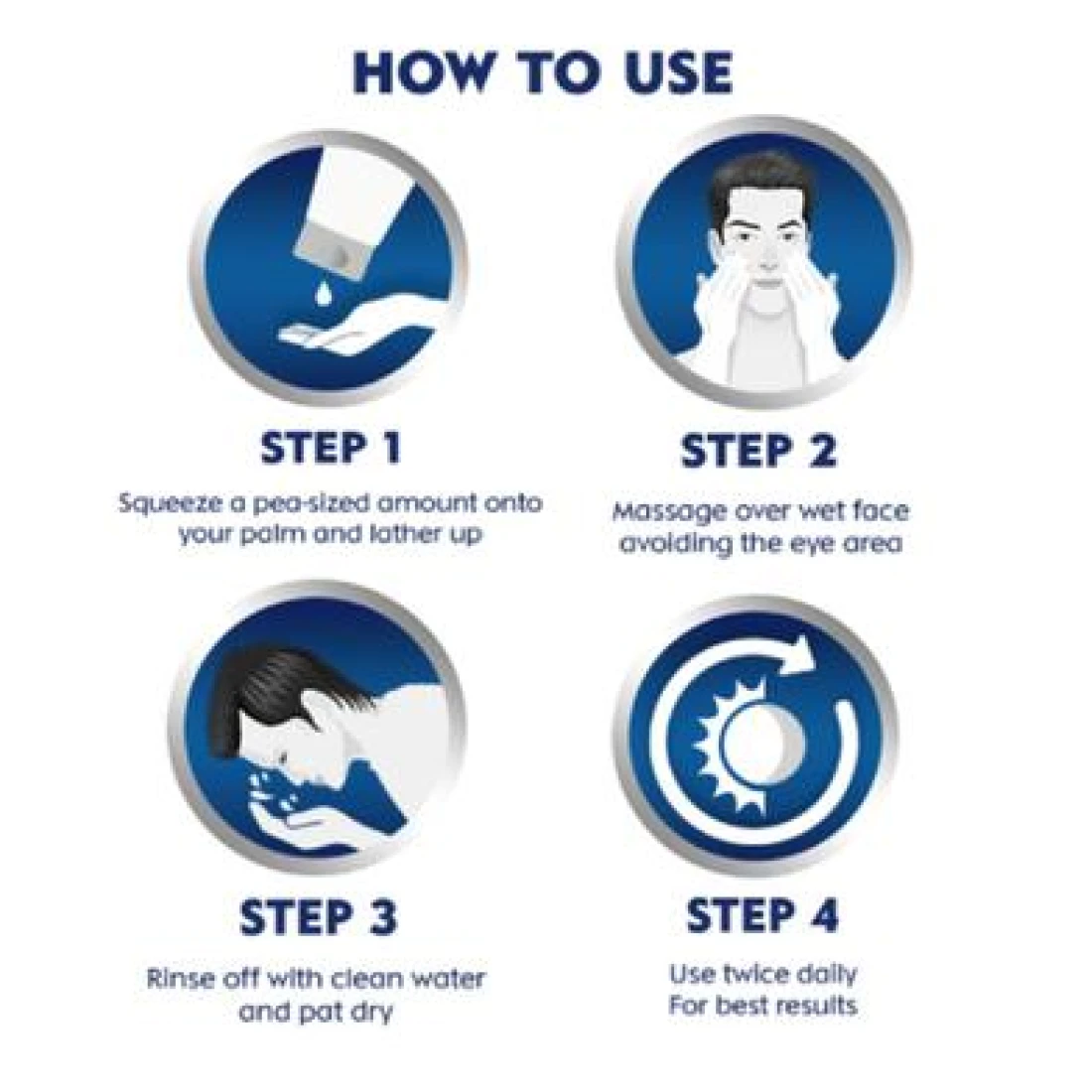 HOW TO USE

STEP 1

Squeeze a pea-sized amount onto your palm and lather up

STEP 2

Massage over wet face avoiding the eye area

STEP 3

Rinse off with clean water and pat dry

STEP 4

Use twice daily
For best results