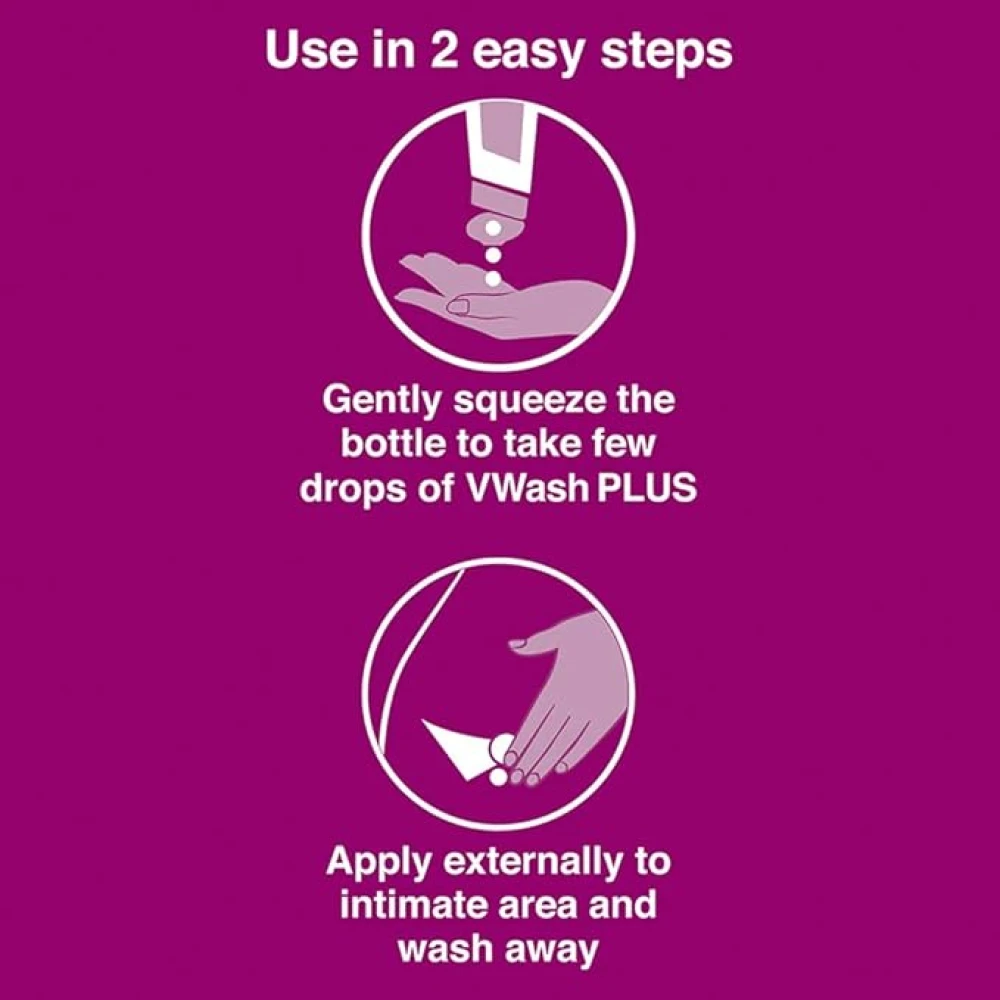 Use in 2 easy steps

Gently squeeze the bottle to take few drops of VWash PLUS

Apply externally to intimate area and wash away